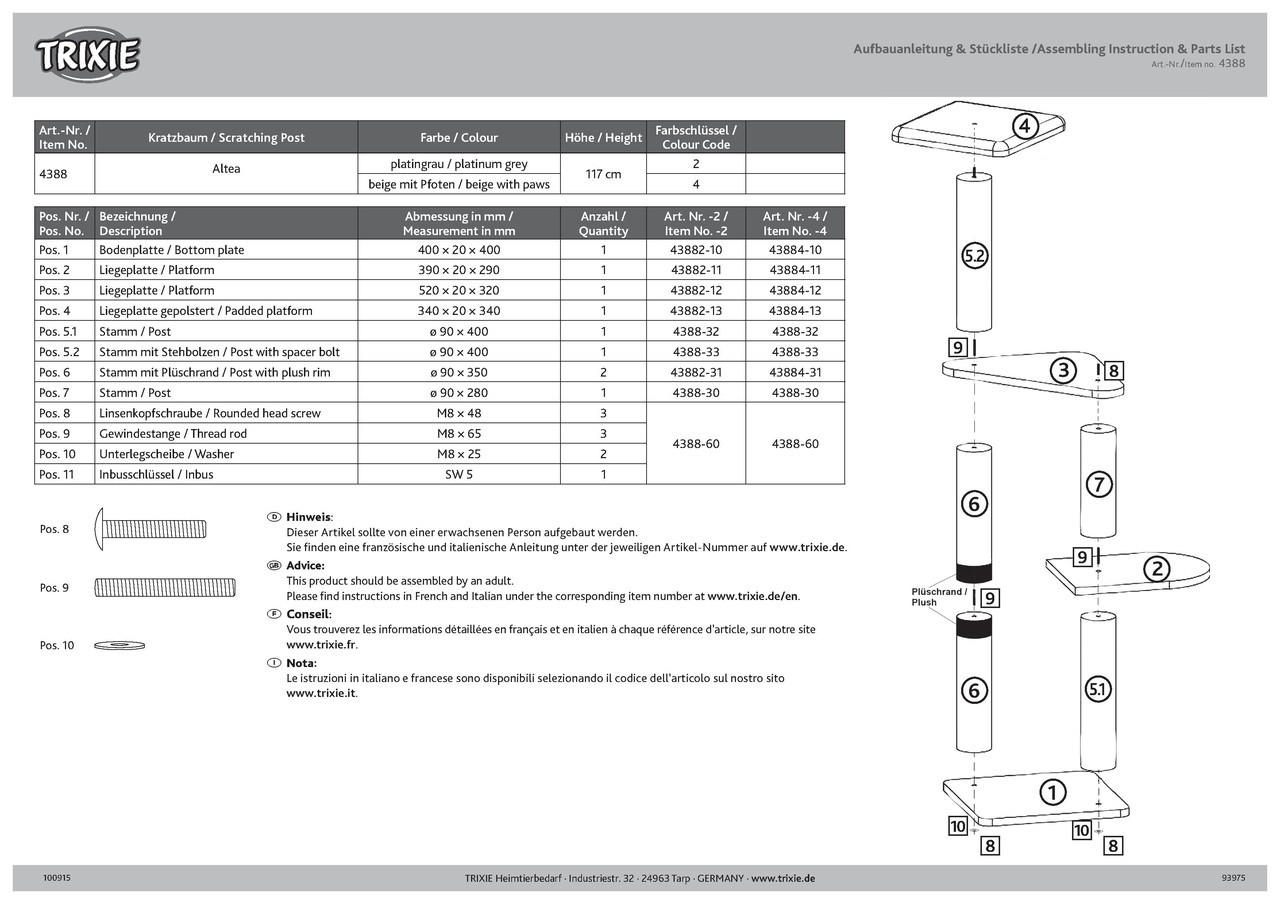 TRIXIE

Aufbauanleitung & Stückliste /Assembling Instruction & Parts List
Art.-Nr./Item no. 4388

| Art.-Nr. / Item No. | Kratzbaum / Scratching Post | Farbe / Colour | Höhe / Height | Farbschlüssel / Colour Code | |
|---|---|---|---|---|---|
| 4388 | Altea | platingrau / platinum grey | 117 cm | 2 | |
| | | beige mit Pfoten / beige with paws | | 4 | |

| Pos. Nr. / Pos. No. | Bezeichnung / Description | Abmessung in mm / Measurement in mm | Anzahl / Quantity | Art. Nr. -2 / Item No. -2 | Art. Nr. -4 / Item No. -4 |
|---|---|---|---|---|---|
| Pos. 1 | Bodenplatte / Bottom plate | 400 × 20 × 400 | 1 | 43882-10 | 43884-10 |
| Pos. 2 | Liegeplatte / Platform | 390 × 20 × 290 | 1 | 43882-11 | 43884-11 |
| Pos. 3 | Liegeplatte / Platform | 520 × 20 × 320 | 1 | 43882-12 | 43884-12 |
| Pos. 4 | Liegeplatte gepolstert / Padded platform | 340 × 20 × 340 | 1 | 43882-13 | 43884-13 |
| Pos. 5.1 | Stamm / Post | ø 90 × 400 | 1 | 4388-32 | 4388-32 |
| Pos. 5.2 | Stamm mit Stehbolzen / Post with spacer bolt | ø 90 × 400 | 1 | 4388-33 | 4388-33 |
| Pos. 6 | Stamm mit Plüschrand / Post with plush rim | ø 90 × 350 | 2 | 43882-31 | 43884-31 |
| Pos. 7 | Stamm / Post | ø 90 × 280 | 1 | 4388-30 | 4388-30 |
| Pos. 8 | Linsenkopfschraube / Rounded head screw | M8 × 48 | 3 | 4388-60 | 4388-60 |
| Pos. 9 | Gewindestange / Thread rod | M8 × 65 | 3 | | |
| Pos. 10 | Unterlegscheibe / Washer | M8 × 25 | 2 | | |
| Pos. 11 | Inbusschlüssel / Inbus | SW 5 | 1 | | |

Pos. 8
Pos. 9
Pos. 10

D Hinweis:
Dieser Artikel sollte von einer erwachsenen Person aufgebaut werden.
Sie finden eine französische und italienische Anleitung unter der jeweiligen Artikel-Nummer auf www.trixie.de.

GB Advice:
This product should be assembled by an adult.
Please find instructions in French and Italian under the corresponding item number at www.trixie.de/en.

F Conseil:
Vous trouverez les informations détaillées en français et en italien à chaque référence d'article, sur notre site www.trixie.fr.

I Nota:
Le istruzioni in italiano e francese sono disponibili selezionando il codice dell'articolo sul nostro sito www.trixie.it.

4
5.2
9
3
8
6
7
9
2
Plüschrand / Plush
9
6
5.1
1
10
10
8
8

100915
TRIXIE Heimtierbedarf · Industriestr. 32 · 24963 Tarp · GERMANY · www.trixie.de
93975